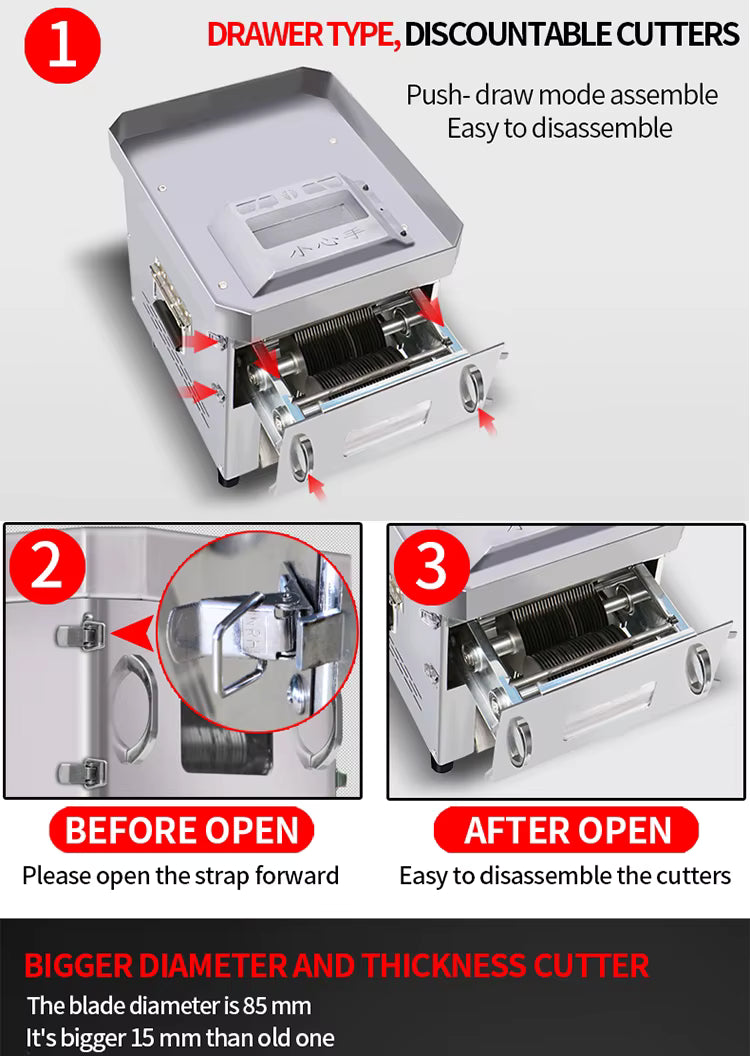 1

DRAWER TYPE, DISCOUNTABLE CUTTERS

Push- draw mode assemble
Easy to disassemble

小心手

2

3

BEFORE OPEN
Please open the strap forward

AFTER OPEN
Easy to disassemble the cutters

BIGGER DIAMETER AND THICKNESS CUTTER
The blade diameter is 85 mm
It's bigger 15 mm than old one