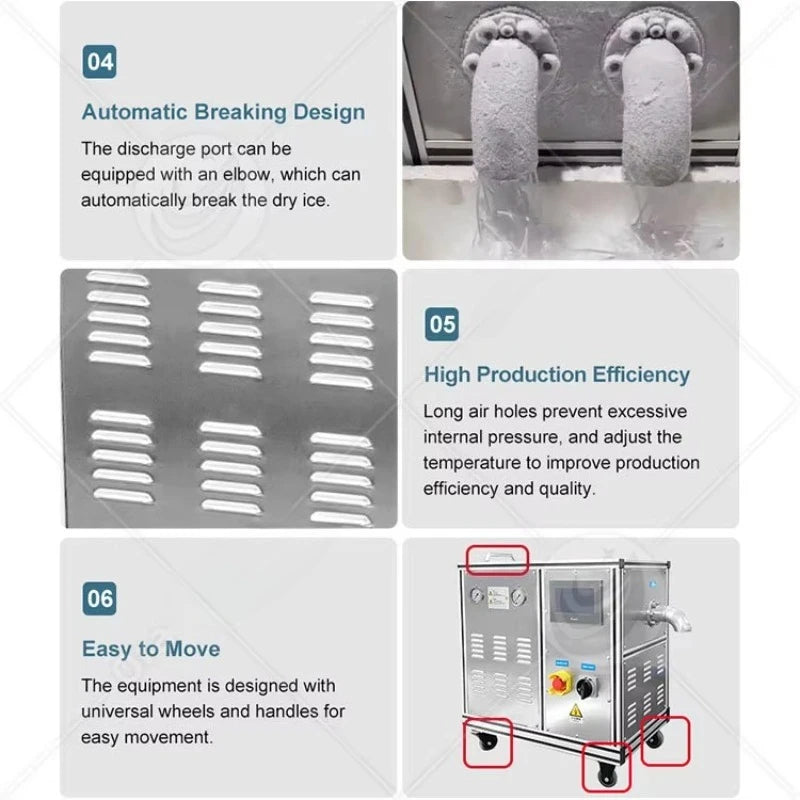 04

Automatic Breaking Design

The discharge port can be equipped with an elbow, which can automatically break the dry ice.

05

High Production Efficiency

Long air holes prevent excessive internal pressure, and adjust the temperature to improve production efficiency and quality.

06

Easy to Move

The equipment is designed with universal wheels and handles for easy movement.